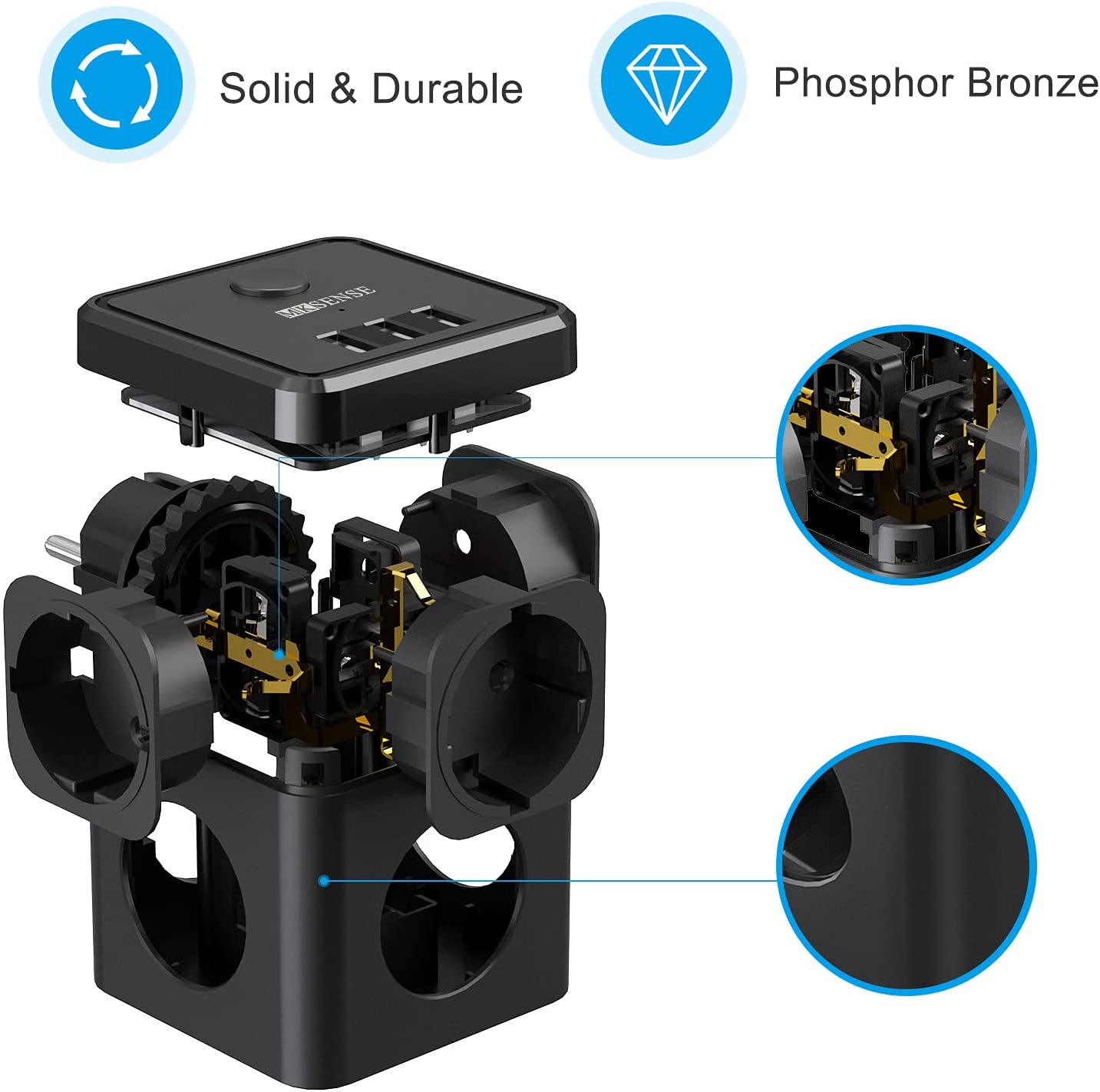 Solid & Durable

Phosphor Bronze

MKSENSE